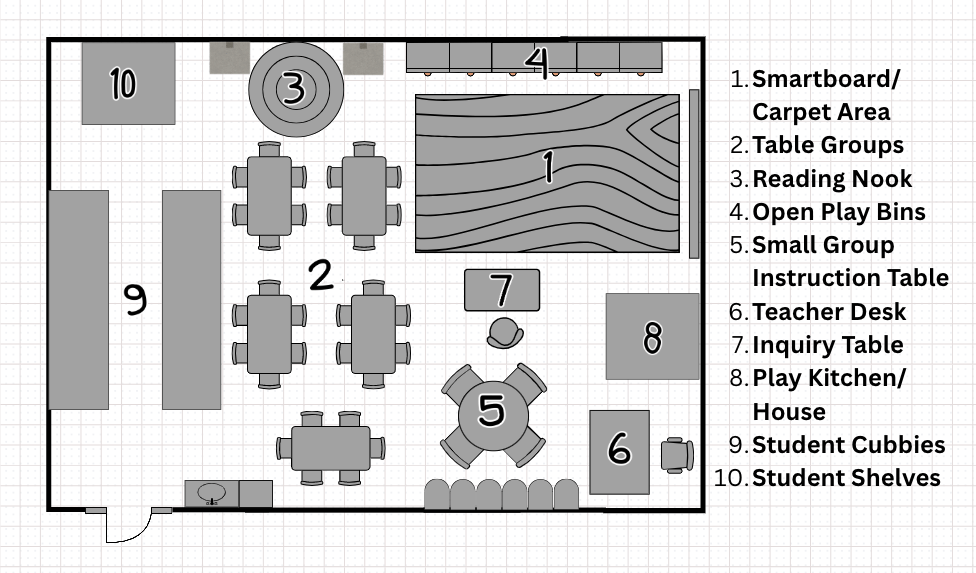 10
3
4
1
2
9
7
8
5
6

1. Smartboard/ Carpet Area
2. Table Groups
3. Reading Nook
4. Open Play Bins
5. Small Group Instruction Table
6. Teacher Desk
7. Inquiry Table
8. Play Kitchen/ House
9. Student Cubbies
10. Student Shelves